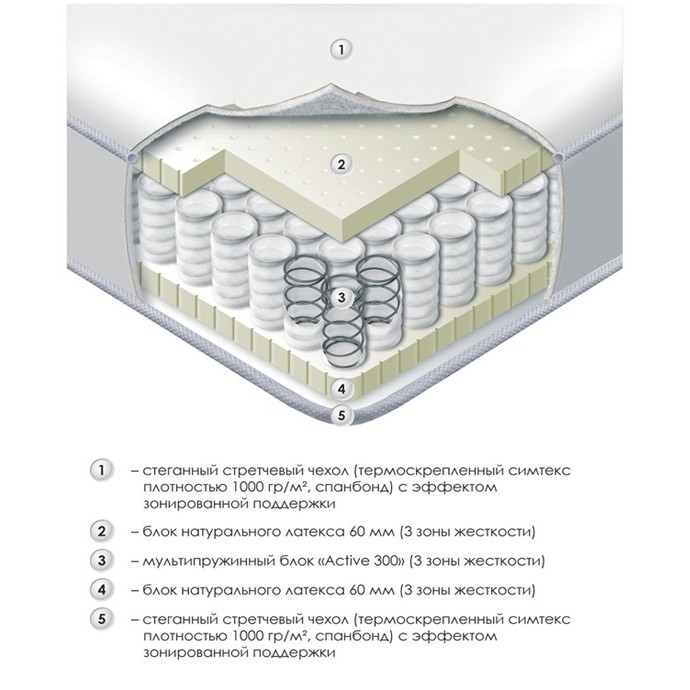 1

2

3

4

5

1 – стеганный стретчевый чехол (термоскрепленный симтекс плотностью 1000 гр/м², спанбонд) с эффектом зонированной поддержки

2 – блок натурального латекса 60 мм (3 зоны жесткости)

3 – мультипружинный блок «Active 300» (3 зоны жесткости)

4 – блок натурального латекса 60 мм (3 зоны жесткости)

5 – стеганный стретчевый чехол (термоскрепленный симтекс плотностью 1000 гр/м², спанбонд) с эффектом зонированной поддержки