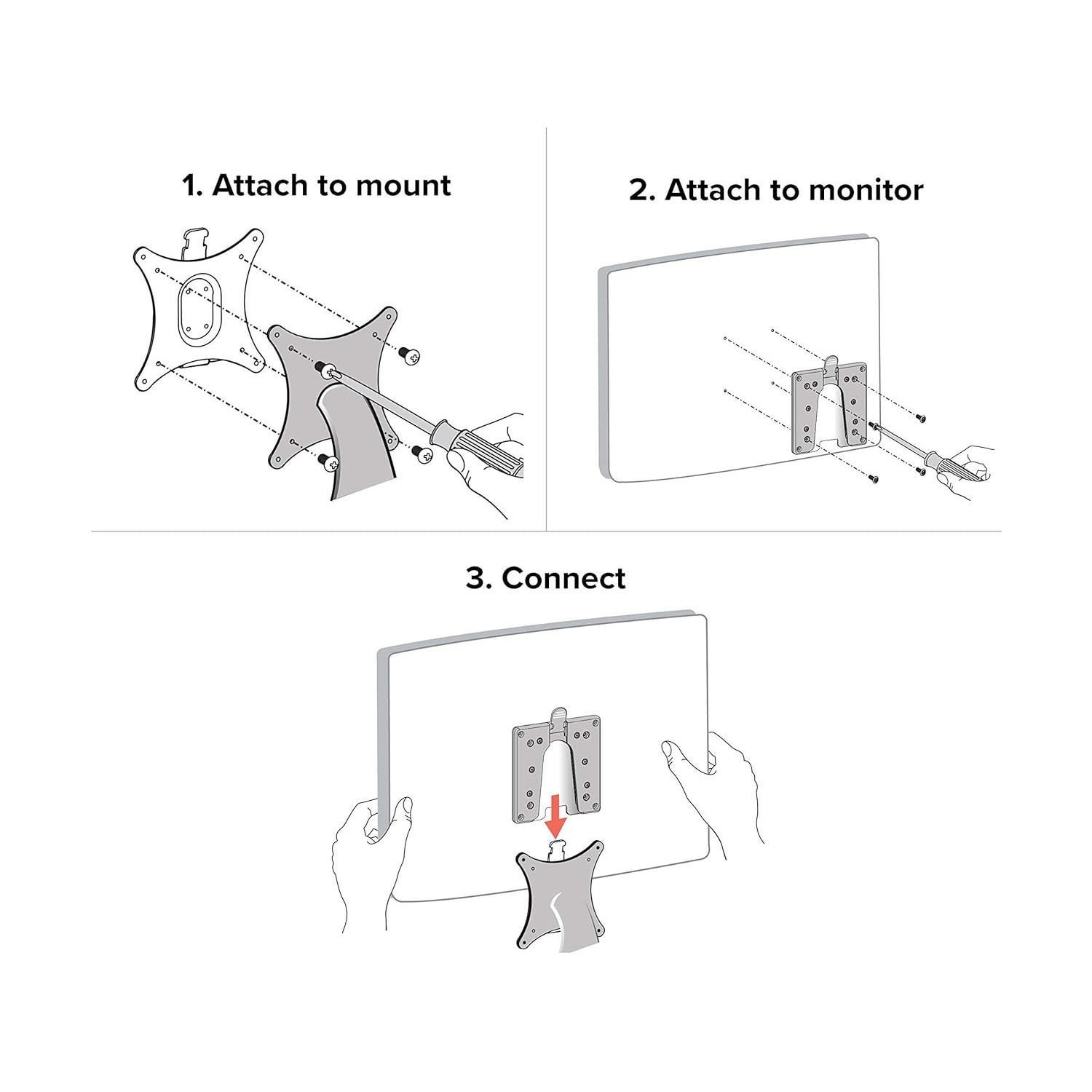 1. Attach to mount

2. Attach to monitor

3. Connect