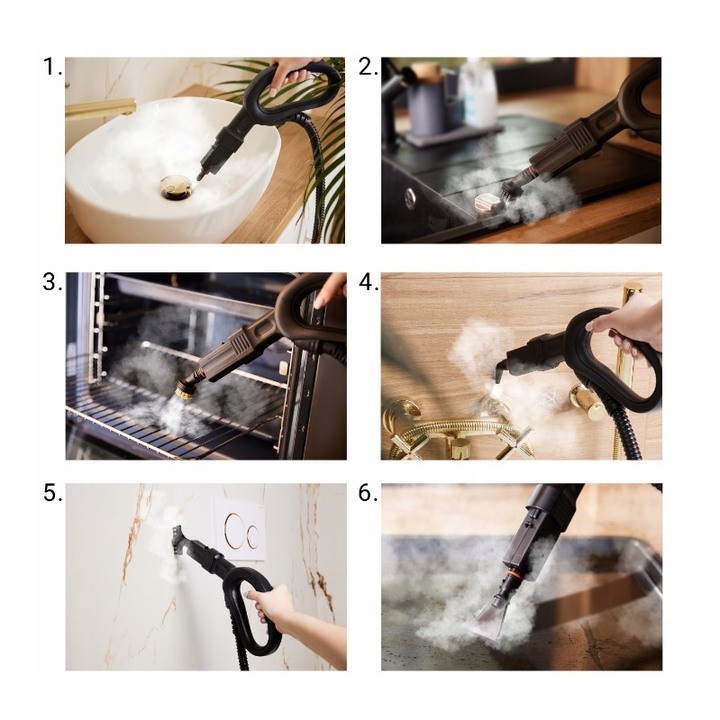 1.

2.

3.

4.

5.

6.