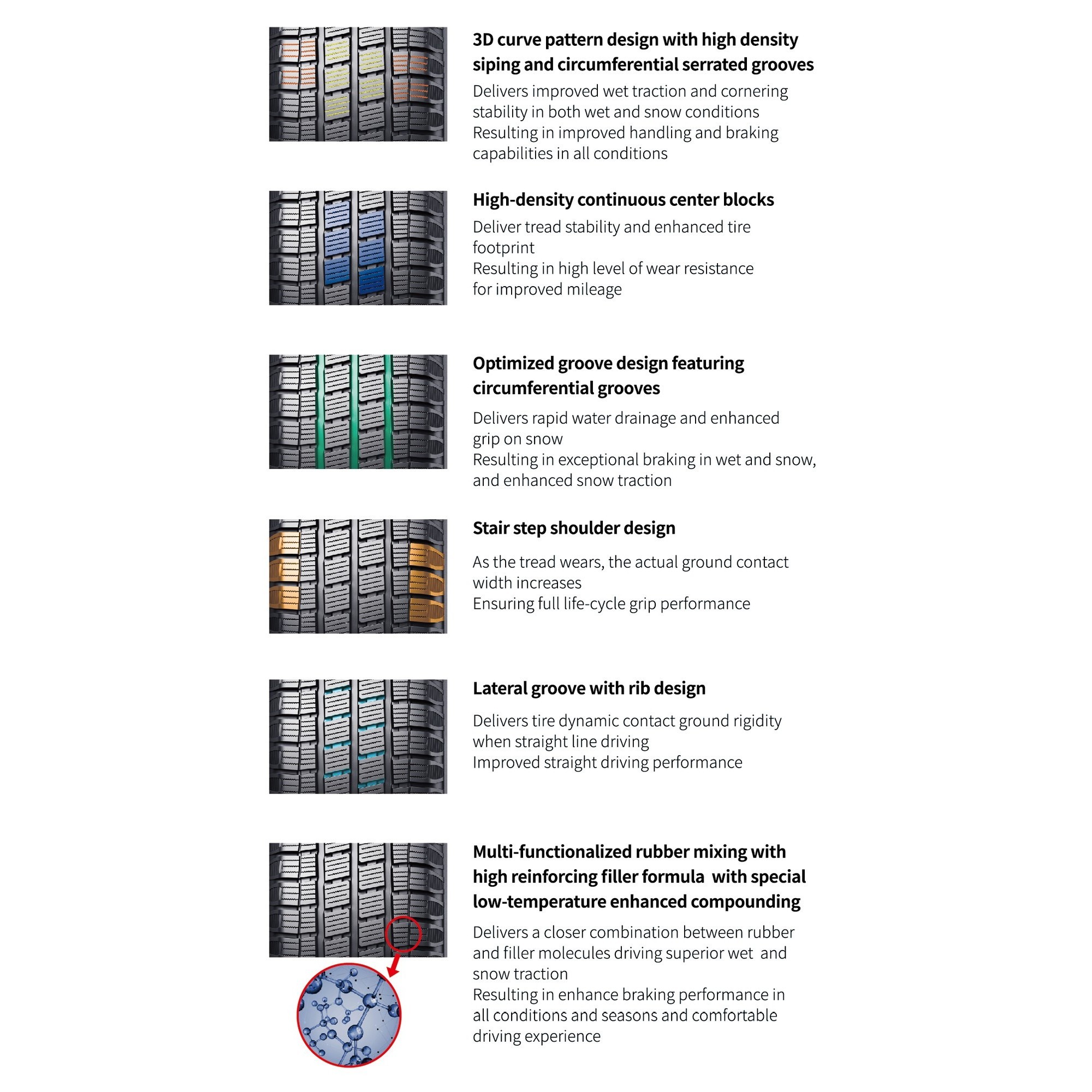 3D curve pattern design with high density siping and circumferential serrated grooves

Delivers improved wet traction and cornering stability in both wet and snow conditions
Resulting in improved handling and braking capabilities in all conditions

High-density continuous center blocks

Deliver tread stability and enhanced tire footprint
Resulting in high level of wear resistance for improved mileage

Optimized groove design featuring circumferential grooves

Delivers rapid water drainage and enhanced grip on snow
Resulting in exceptional braking in wet and snow, and enhanced snow traction

Stair step shoulder design

As the tread wears, the actual ground contact width increases
Ensuring full life-cycle grip performance

Lateral groove with rib design

Delivers tire dynamic contact ground rigidity when straight line driving
Improved straight driving performance

Multi-functionalized rubber mixing with high reinforcing filler formula with special low-temperature enhanced compounding

Delivers a closer combination between rubber and filler molecules driving superior wet and snow traction
Resulting in enhance braking performance in all conditions and seasons and comfortable driving experience