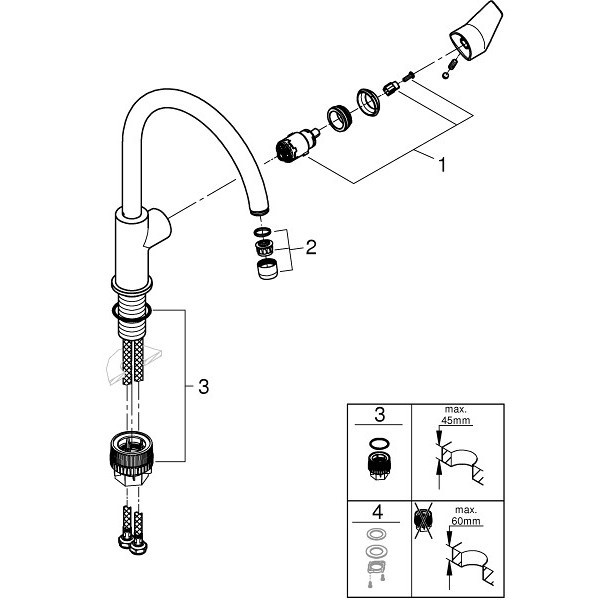 1

2

3

| 3 | max. 45mm |
|---|---|
| 4 | max. 60mm |