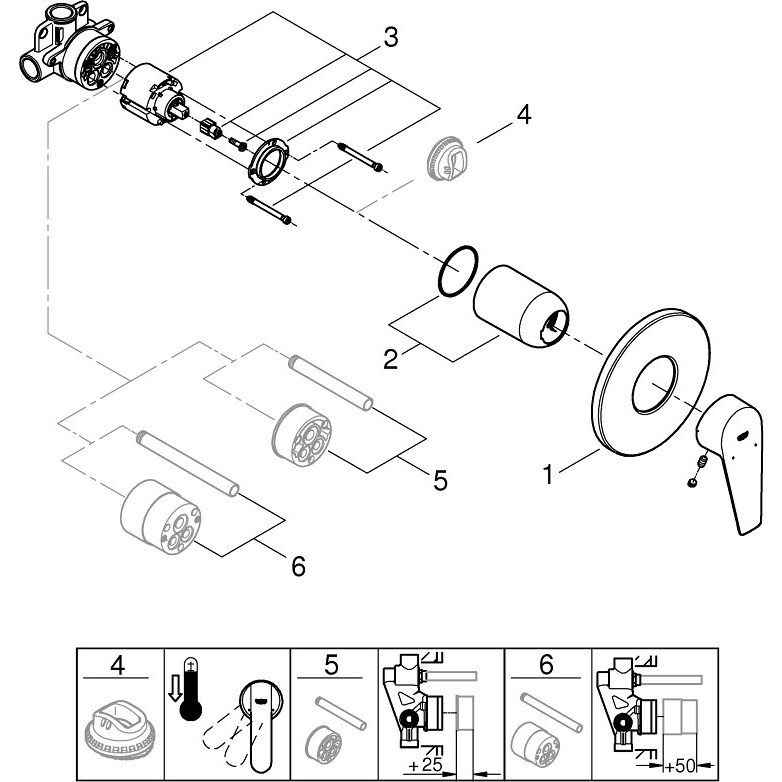 3
4
2
1
5
6

4
5
+25
6
+50