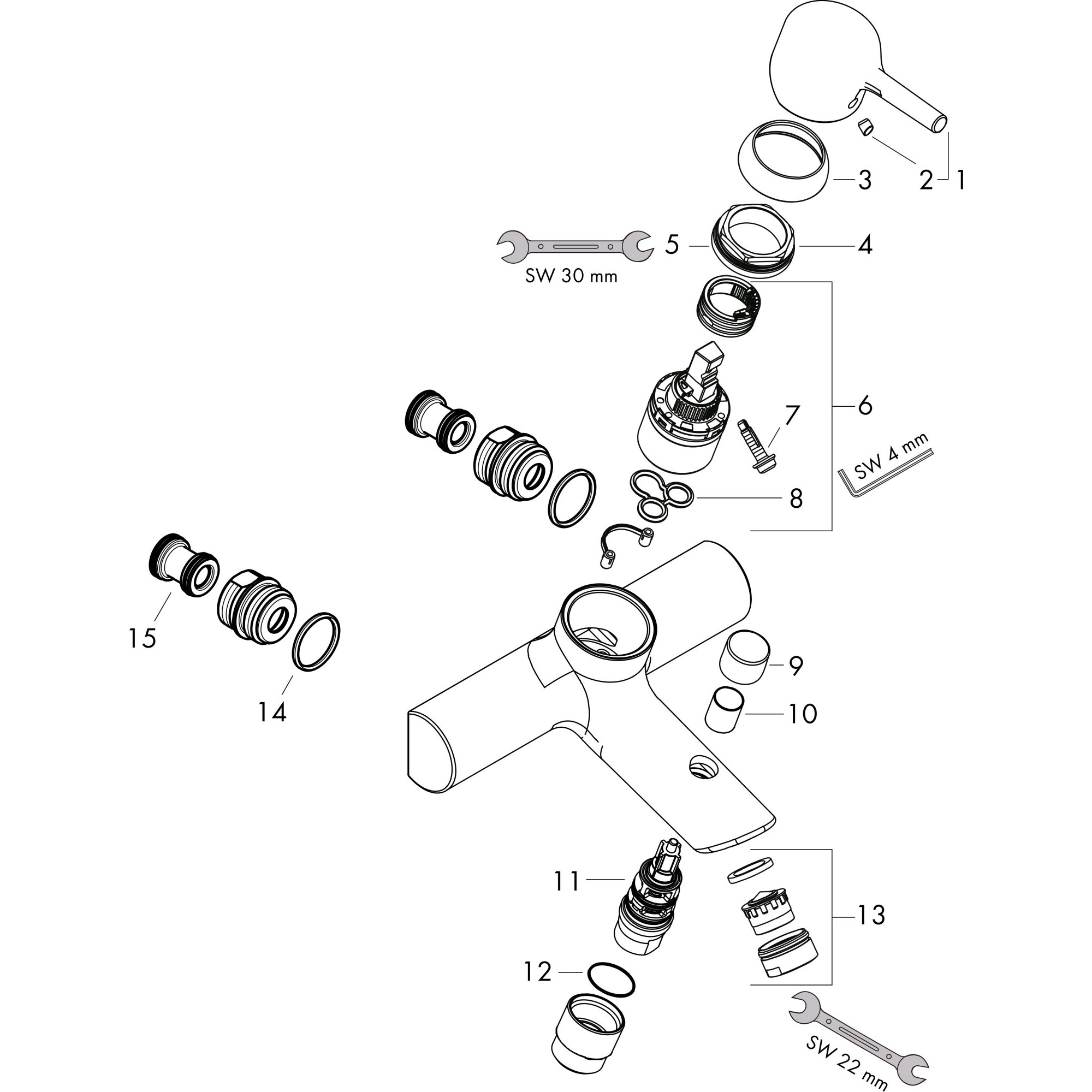 3
2
1
5
4
SW 30 mm
6
7
SW 4 mm
8
15
14
9
10
11
13
12
SW 22 mm