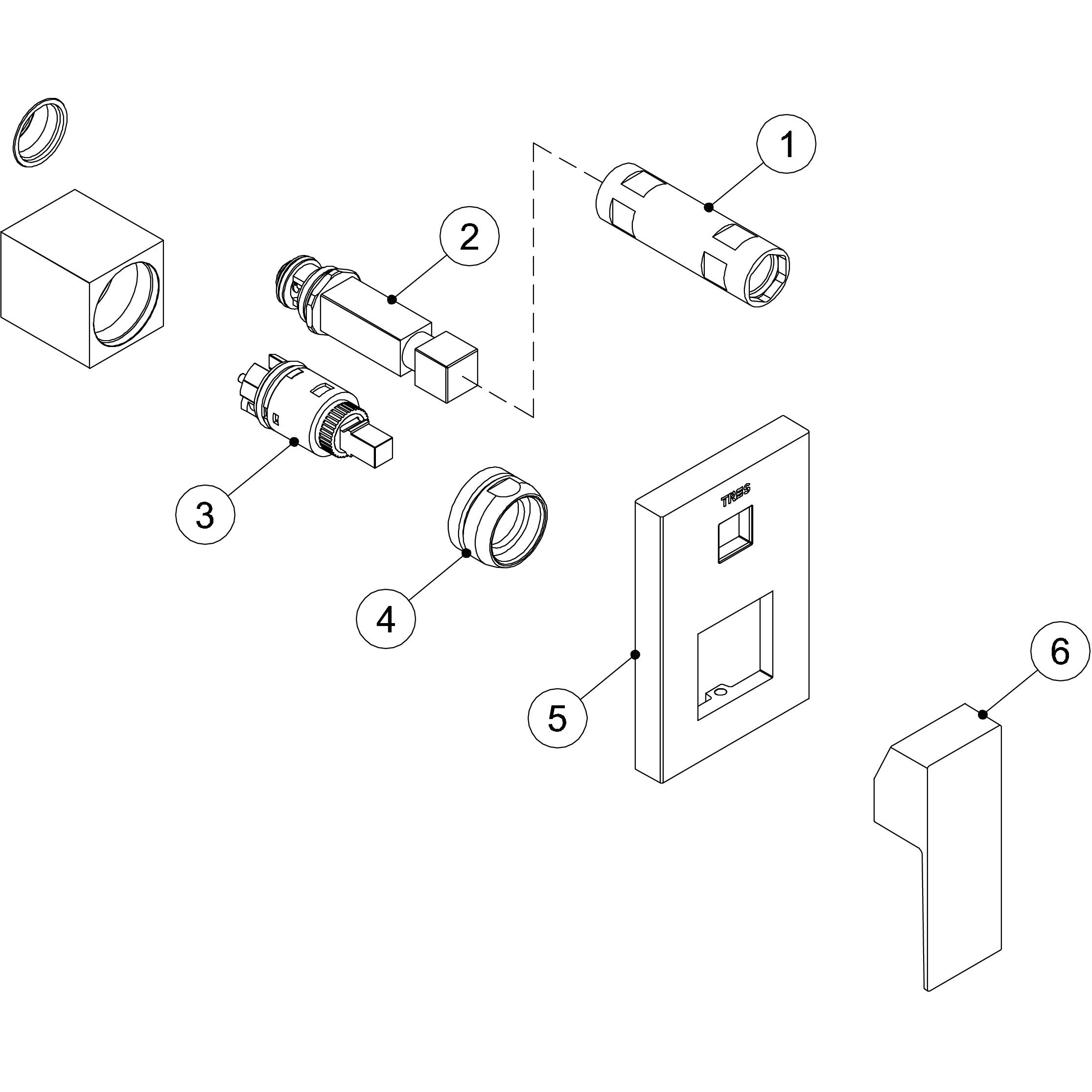 1

2

3

4

TRES

5

6